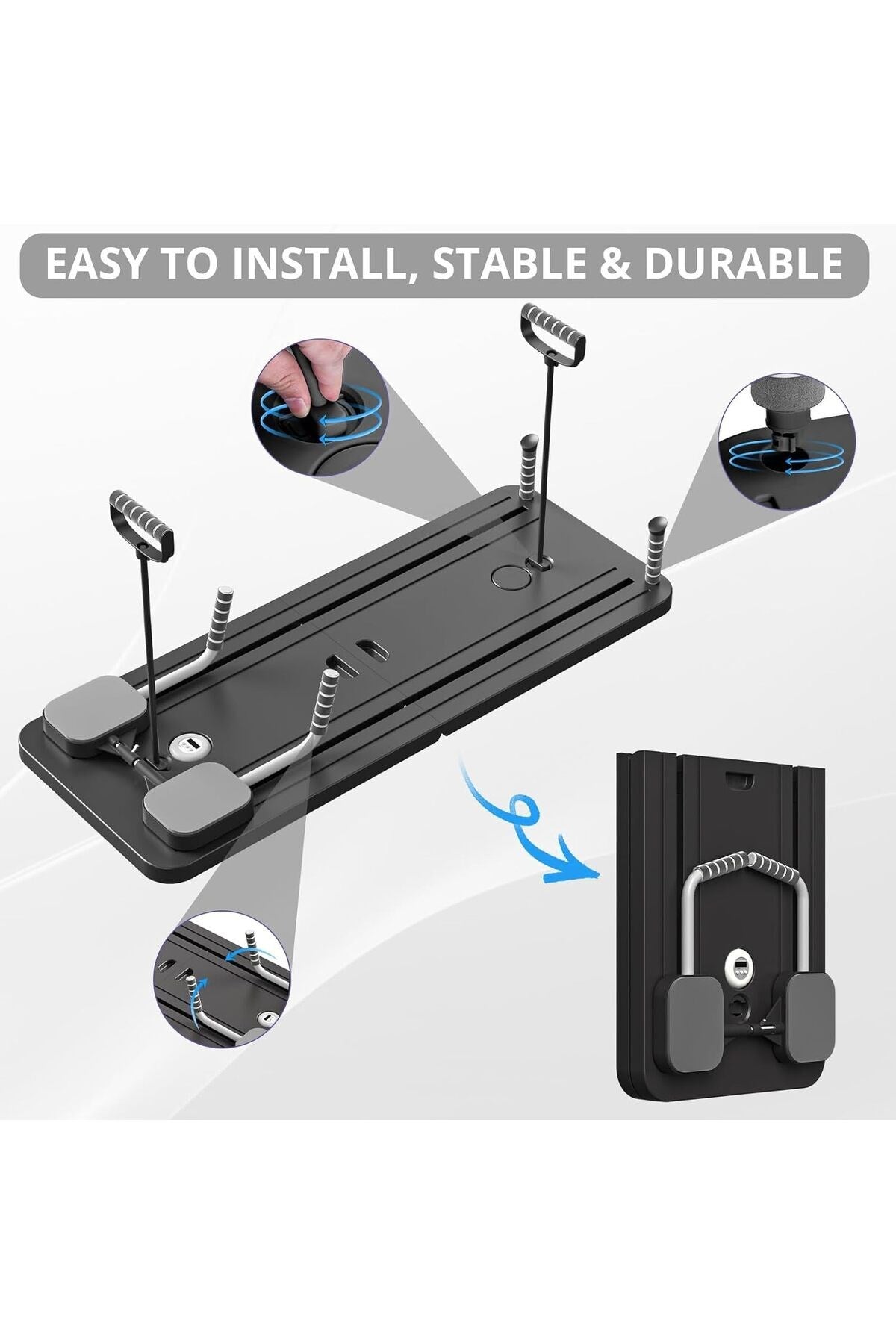 EASY TO INSTALL, STABLE & DURABLE